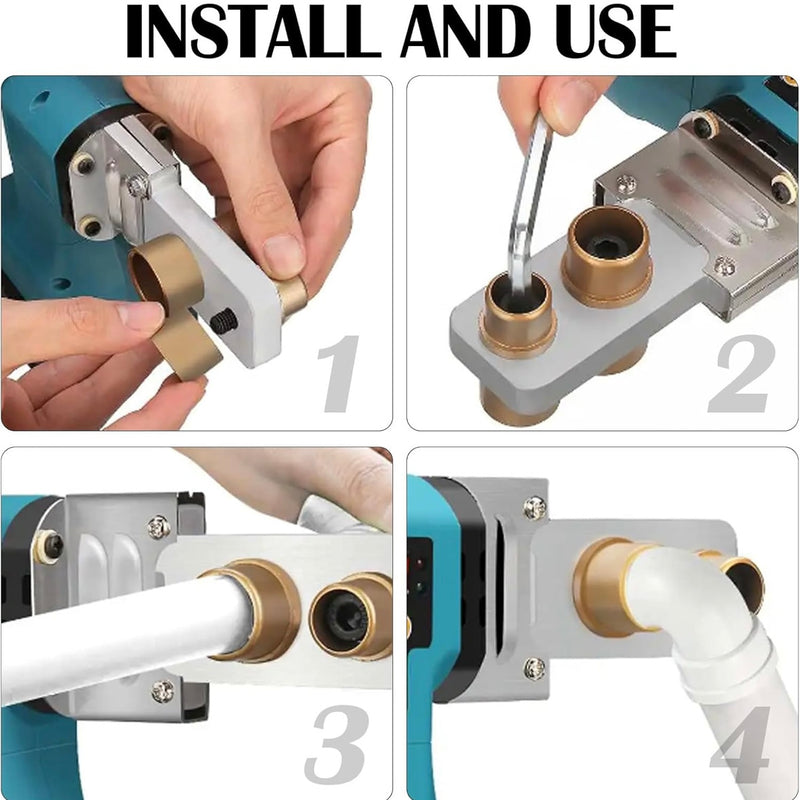 INSTALL AND USE

1

2

3

4