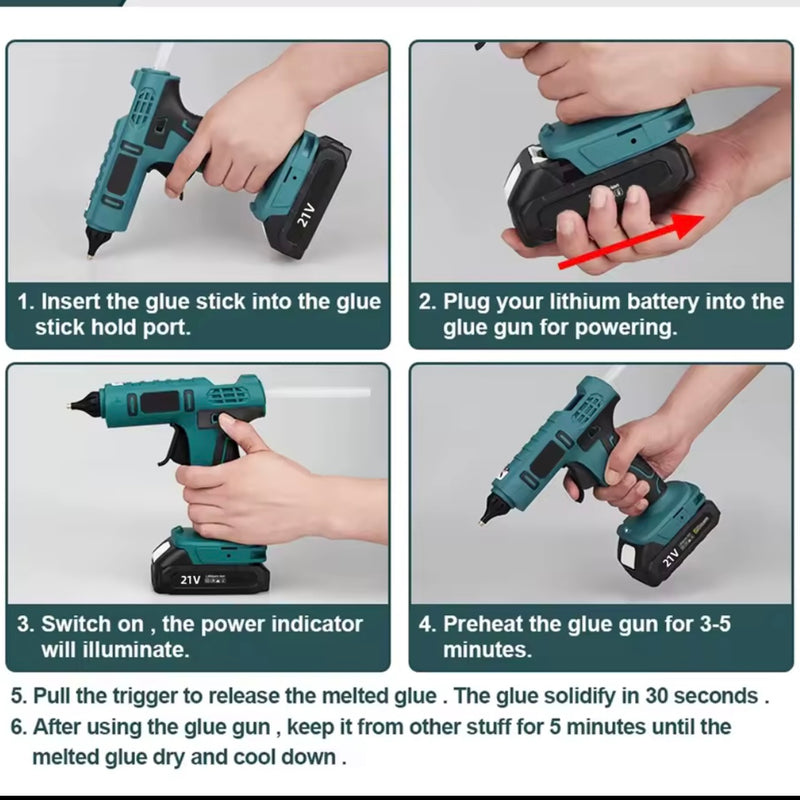 21V

1. Insert the glue stick into the glue stick hold port.

2. Plug your lithium battery into the glue gun for powering.

21V

3. Switch on , the power indicator will illuminate.

21V

4. Preheat the glue gun for 3-5 minutes.

5. Pull the trigger to release the melted glue . The glue solidify in 30 seconds .

6. After using the glue gun , keep it from other stuff for 5 minutes until the melted glue dry and cool down .